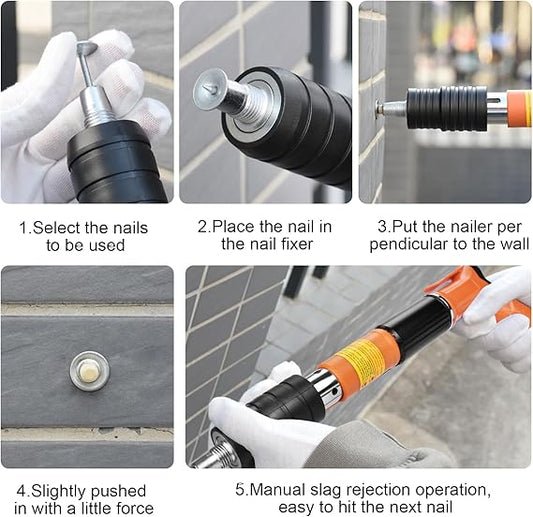 1.Select the nails to be used

2.Place the nail in the nail fixer

3.Put the nailer per pendicular to the wall

4.Slightly pushed in with a little force

5.Manual slag rejection operation, easy to hit the next nail